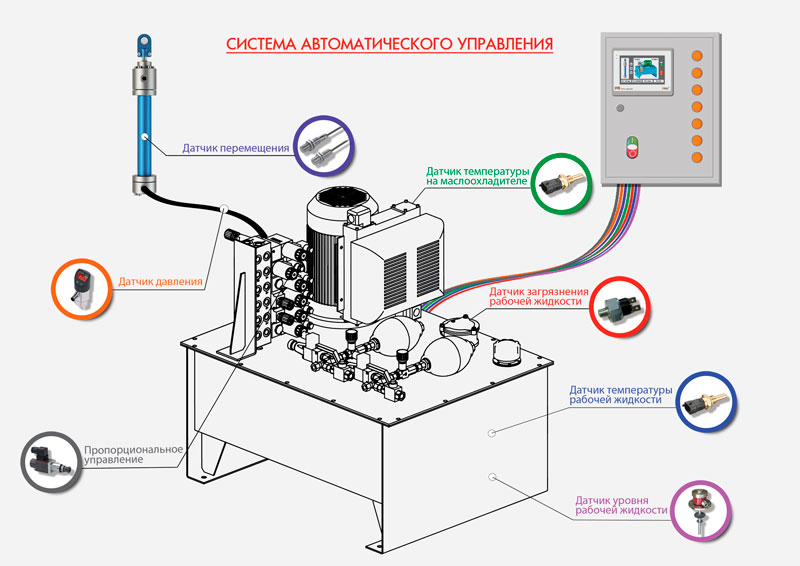 СИСТЕМА АВТОМАТИЧЕСКОГО УПРАВЛЕНИЯ

Датчик перемещения

Датчик температуры на маслоохладителе

Датчик давления

Датчик загрязнения рабочей жидкости

Датчик температуры рабочей жидкости

Пропорциональное управление

Датчик уровня рабочей жидкости